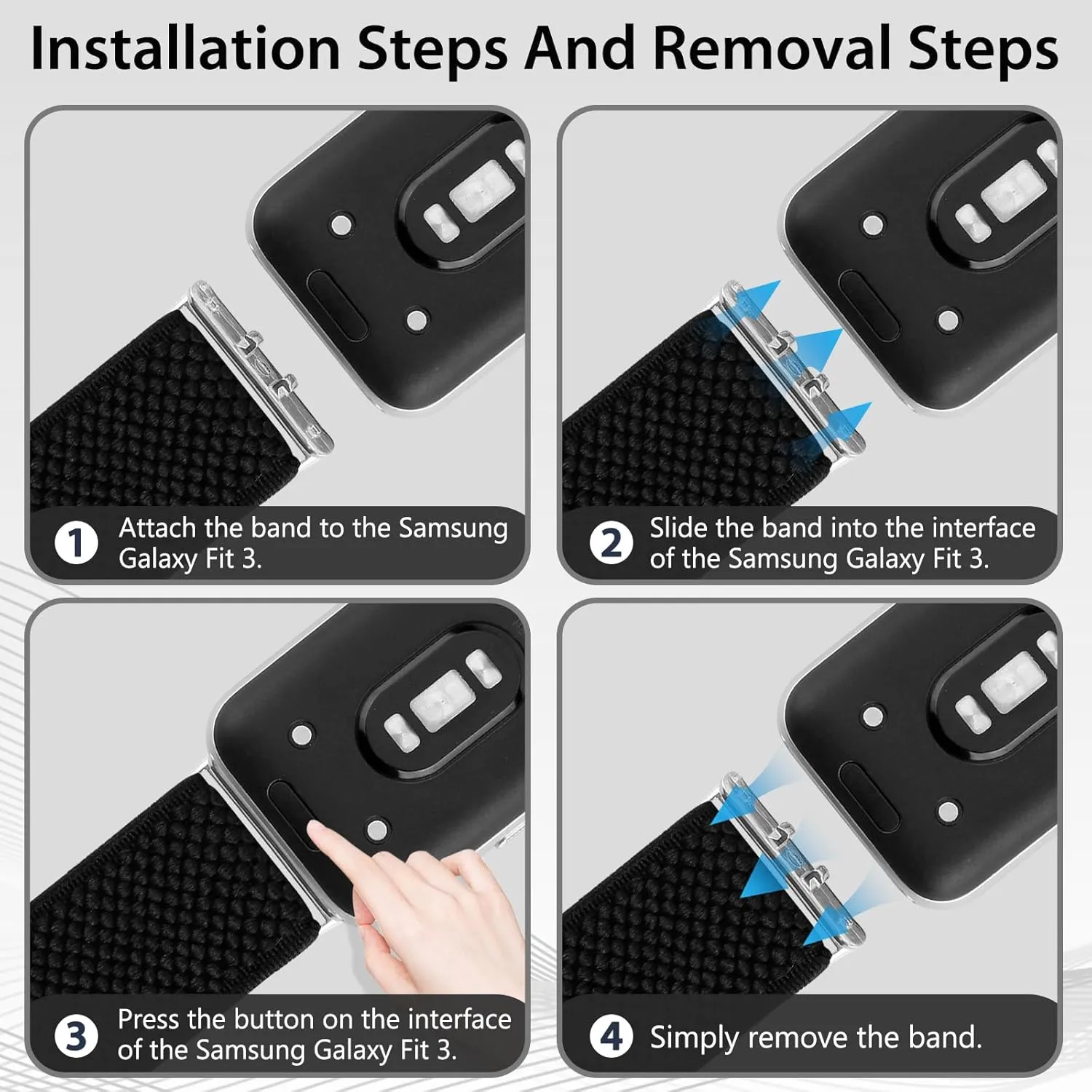 Installation Steps And Removal Steps

1 Attach the band to the Samsung Galaxy Fit 3.

2 Slide the band into the interface of the Samsung Galaxy Fit 3.

3 Press the button on the interface of the Samsung Galaxy Fit 3.

4 Simply remove the band.