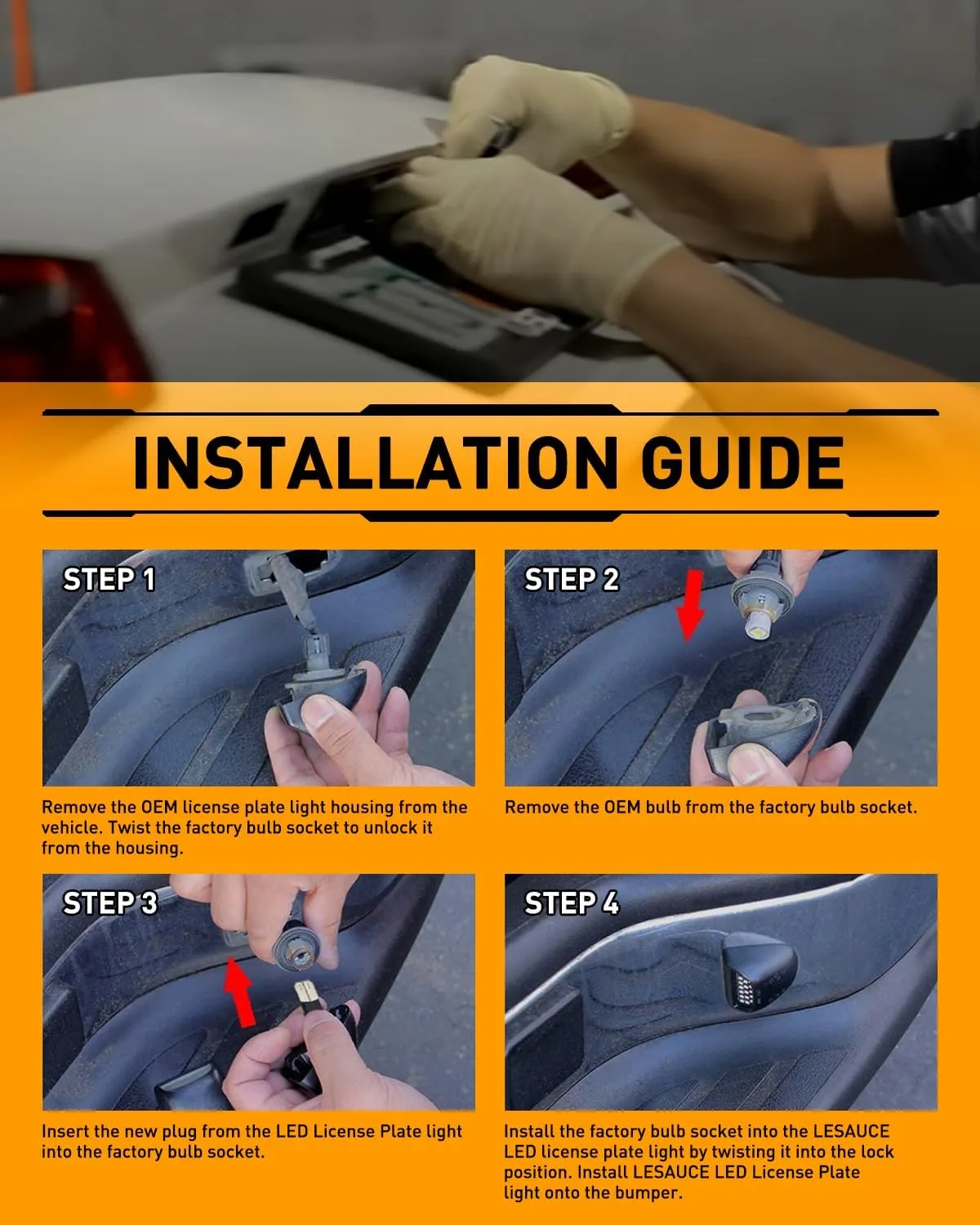 INSTALLATION GUIDE

STEP 1

Remove the OEM license plate light housing from the vehicle. Twist the factory bulb socket to unlock it from the housing.

STEP 2

Remove the OEM bulb from the factory bulb socket.

STEP 3

Insert the new plug from the LED License Plate light into the factory bulb socket.

STEP 4

Install the factory bulb socket into the LESAUCE LED license plate light by twisting it into the lock position. Install LESAUCE LED License Plate light onto the bumper.